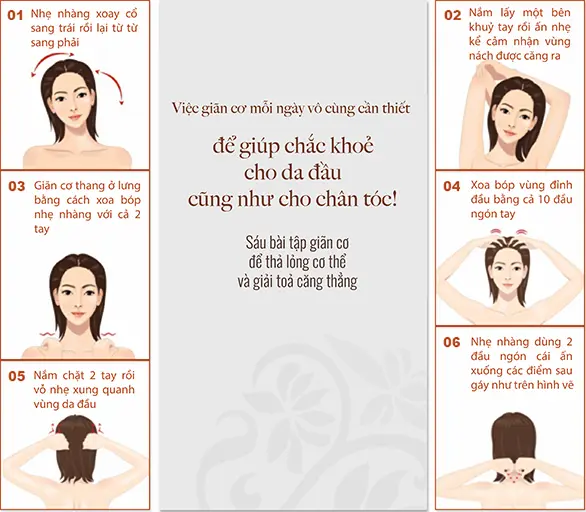 01 Nhẹ nhàng xoay cổ sang trái rồi lại từ từ sang phải

03 Giãn cơ thang ở lưng bằng cách xoa bóp nhẹ nhàng với cả 2 tay

05 Nắm chặt 2 tay rồi vỗ nhẹ xung quanh vùng da đầu

Việc giãn cơ mỗi ngày vô cùng cần thiết

để giúp chắc khoẻ cho da đầu cũng như cho chân tóc!

Sáu bài tập giãn cơ để thả lỏng cơ thể và giải toả căng thẳng

02 Nắm lấy một bên khuỷ tay rồi ấn nhẹ kể cảm nhận vùng nách được căng ra

04 Xoa bóp vùng đỉnh đầu bằng cả 10 đầu ngón tay

06 Nhẹ nhàng dùng 2 đầu ngón cái ấn xuống các điểm sau gáy như trên hình vẽ